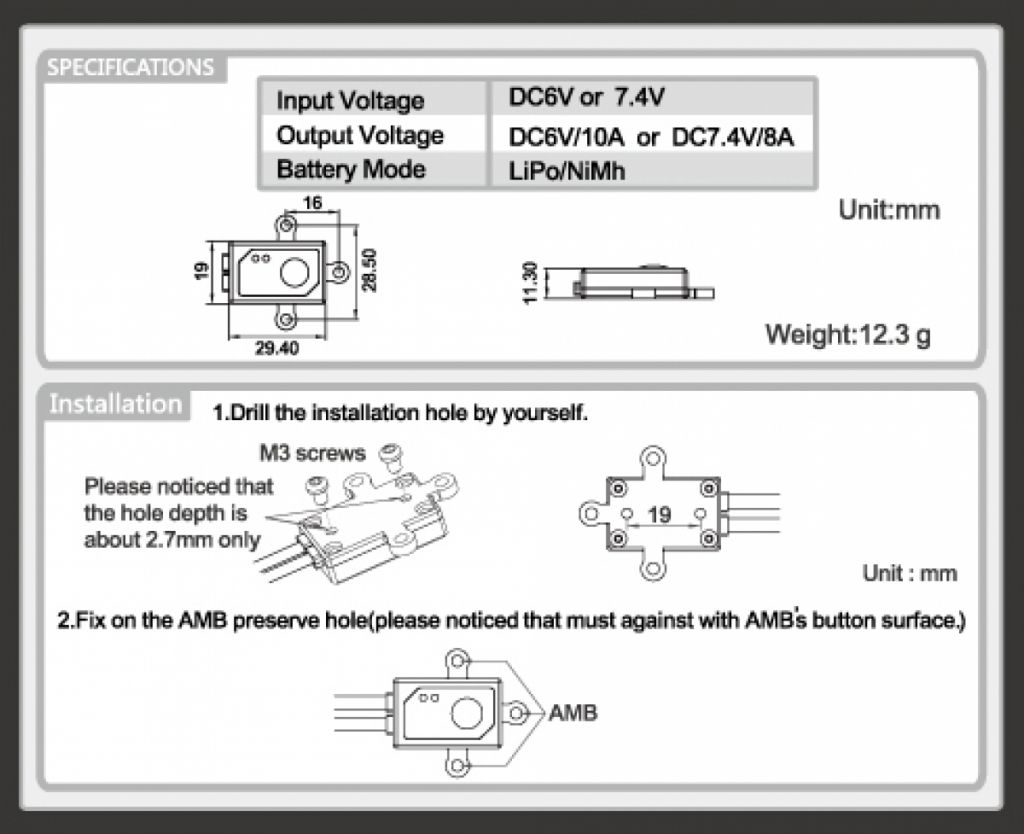 SPECIFICATIONS

| Input Voltage | DC6V or 7.4V |
|---|---|
| Output Voltage | DC6V/10A or DC7.4V/8A |
| Battery Mode | LiPo/NiMh |

Unit:mm

16

19

28.50

29.40

11.30

Weight:12.3 g

Installation

1.Drill the installation hole by yourself.

M3 screws

Please noticed that the hole depth is about 2.7mm only

19

Unit : mm

2.Fix on the AMB preserve hole(please noticed that must against with AMB's button surface.)

AMB